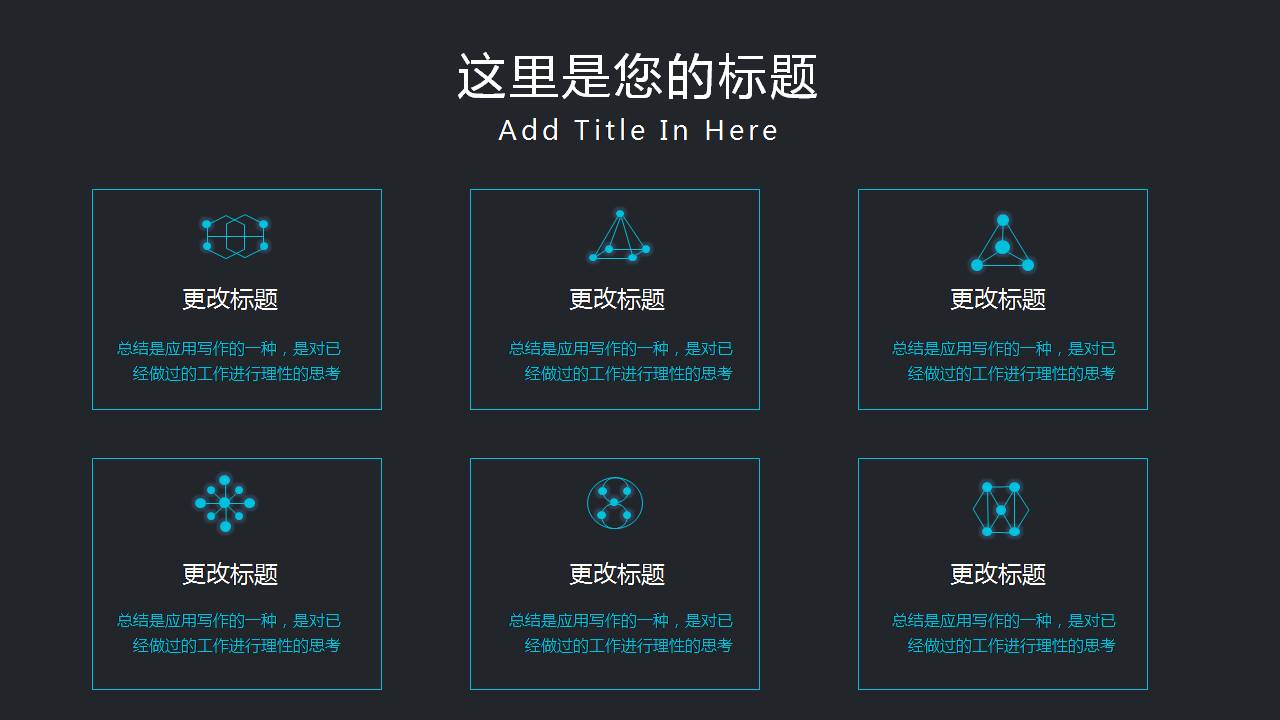 这里是您的标题
Add Title In Here

更改标题

总结是应用写作的一种，是对已经做过的工作进行理性的思考

更改标题

总结是应用写作的一种，是对已经做过的工作进行理性的思考

更改标题

总结是应用写作的一种，是对已经做过的工作进行理性的思考

更改标题

总结是应用写作的一种，是对已经做过的工作进行理性的思考

更改标题

总结是应用写作的一种，是对已经做过的工作进行理性的思考

更改标题

总结是应用写作的一种，是对已经做过的工作进行理性的思考